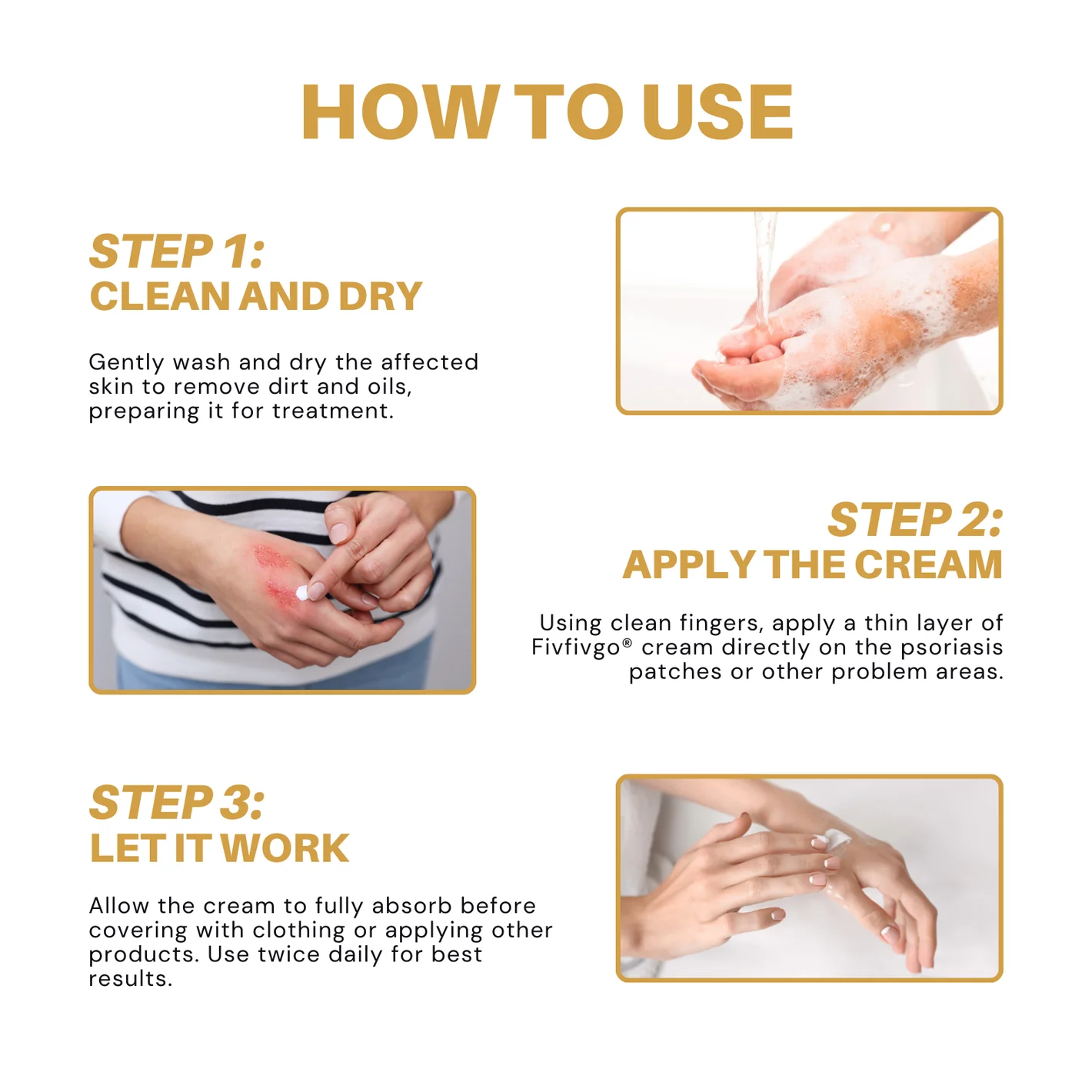 HOW TO USE

STEP 1:
CLEAN AND DRY

Gently wash and dry the affected skin to remove dirt and oils, preparing it for treatment.

STEP 2:
APPLY THE CREAM

Using clean fingers, apply a thin layer of Fivfivgo® cream directly on the psoriasis patches or other problem areas.

STEP 3:
LET IT WORK

Allow the cream to fully absorb before covering with clothing or applying other products. Use twice daily for best results.