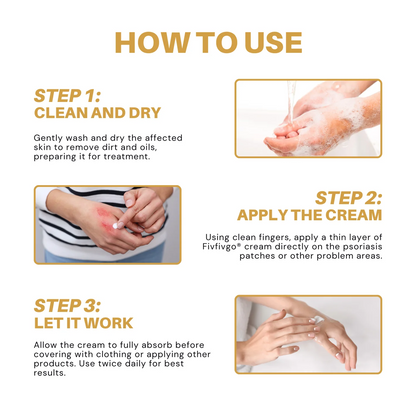 HOW TO USE

STEP 1:
CLEAN AND DRY

Gently wash and dry the affected skin to remove dirt and oils, preparing it for treatment.

STEP 2:
APPLY THE CREAM

Using clean fingers, apply a thin layer of Fivfivgo® cream directly on the psoriasis patches or other problem areas.

STEP 3:
LET IT WORK

Allow the cream to fully absorb before covering with clothing or applying other products. Use twice daily for best results.