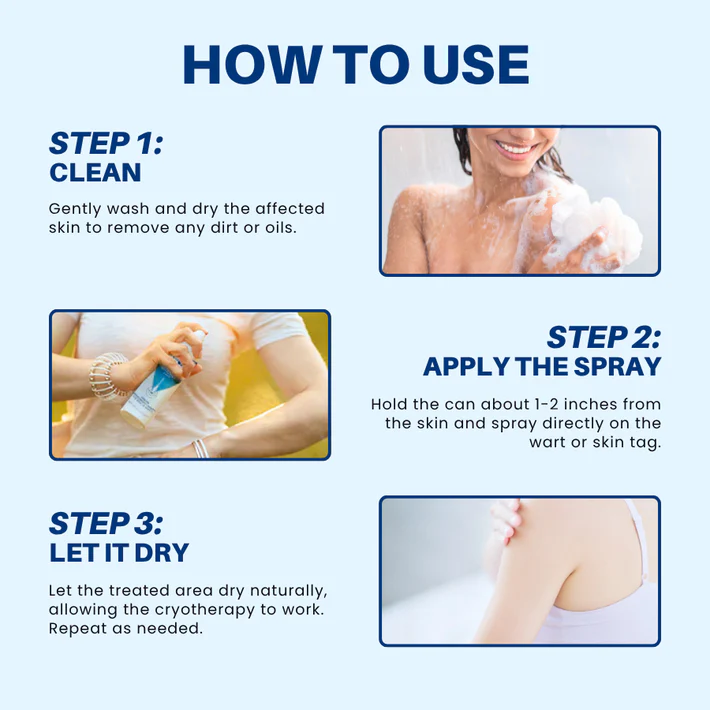 HOW TO USE

STEP 1:
CLEAN

Gently wash and dry the affected skin to remove any dirt or oils.

STEP 2:
APPLY THE SPRAY

Hold the can about 1-2 inches from the skin and spray directly on the wart or skin tag.

STEP 3:
LET IT DRY

Let the treated area dry naturally, allowing the cryotherapy to work. Repeat as needed.